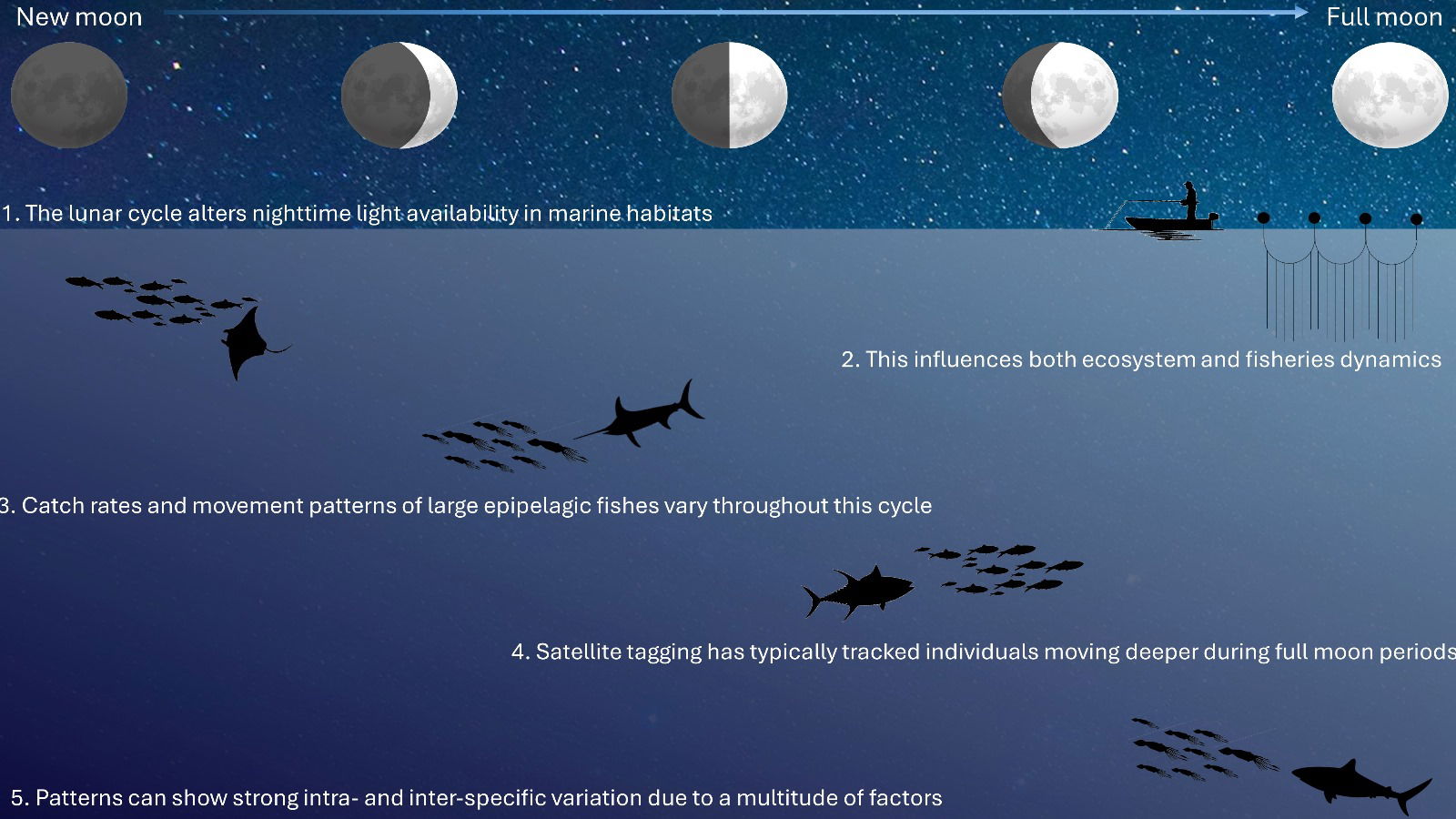 New moon

Full moon

1. The lunar cycle alters nighttime light availability in marine habitats

2. This influences both ecosystem and fisheries dynamics

3. Catch rates and movement patterns of large epipelagic fishes vary throughout this cycle

4. Satellite tagging has typically tracked individuals moving deeper during full moon periods

5. Patterns can show strong intra- and inter-specific variation due to a multitude of factors